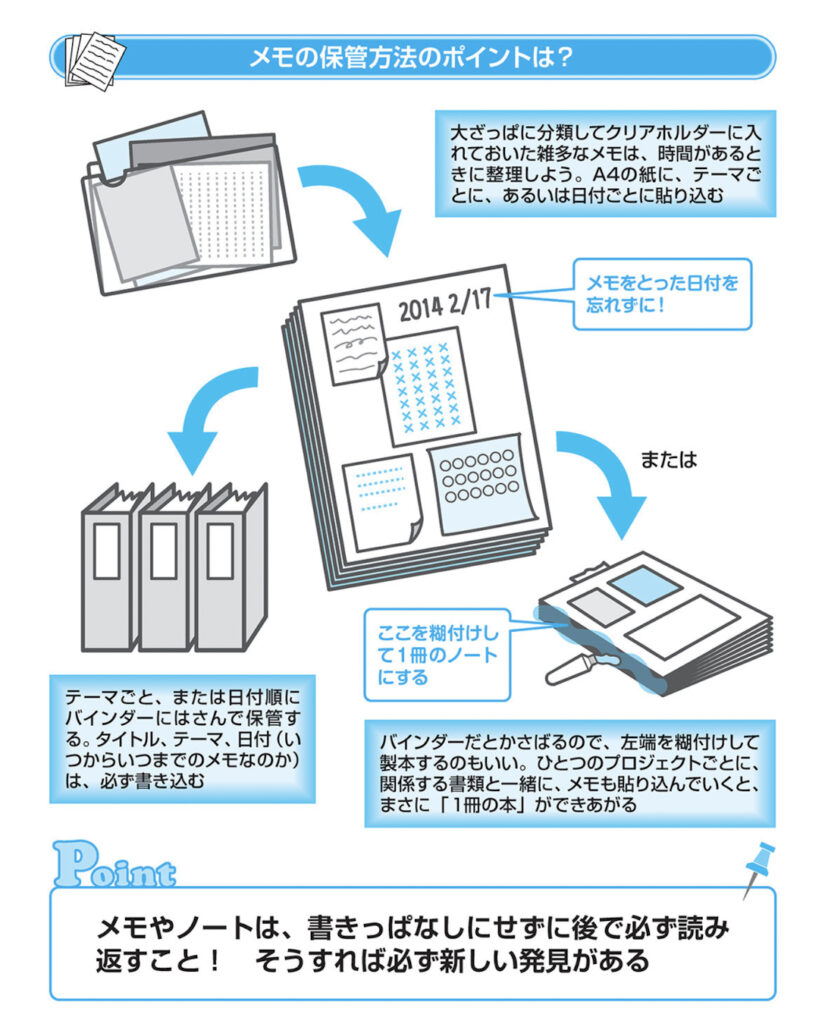 メモの保管方法のポイントは？

大ざっぱに分類してクリアホルダーに入れておいた雑多なメモは、時間があるときに整理しよう。A4の紙に、テーマごとに、あるいは日付ごとに貼り込む

2014 2/17

メモをとった日付を忘れずに！

または

ここを糊付けして1冊のノートにする

テーマごと、または日付順にバインダーにはさんで保管する。タイトル、テーマ、日付（いつからいつまでのメモなのか）は、必ず書き込む

バインダーだとかさばるので、左端を糊付けして製本するのもいい。ひとつのプロジェクトごとに、関係する書類と一緒に、メモも貼り込んでいくと、まさに「1冊の本」ができあがる

Point

メモやノートは、書きっぱなしにせずに後で必ず読み返すこと！　そうすれば必ず新しい発見がある