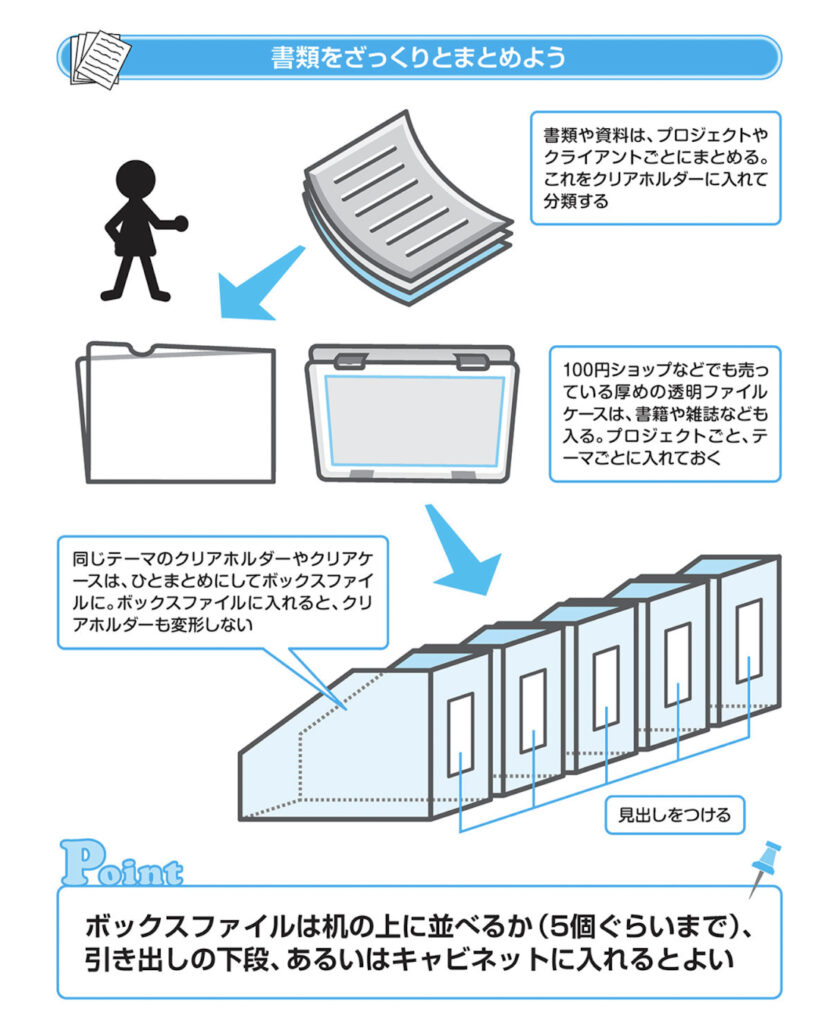 書類をざっくりとまとめよう

書類や資料は、プロジェクトやクライアントごとにまとめる。これをクリアホルダーに入れて分類する

100円ショップなどでも売っている厚めの透明ファイルケースは、書籍や雑誌なども入る。プロジェクトごと、テーマごとに入れておく

同じテーマのクリアホルダーやクリアケースは、ひとまとめにしてボックスファイルに。ボックスファイルに入れると、クリアホルダーも変形しない

見出しをつける

Point

ボックスファイルは机の上に並べるか（5個ぐらいまで）、引き出しの下段、あるいはキャビネットに入れるとよい