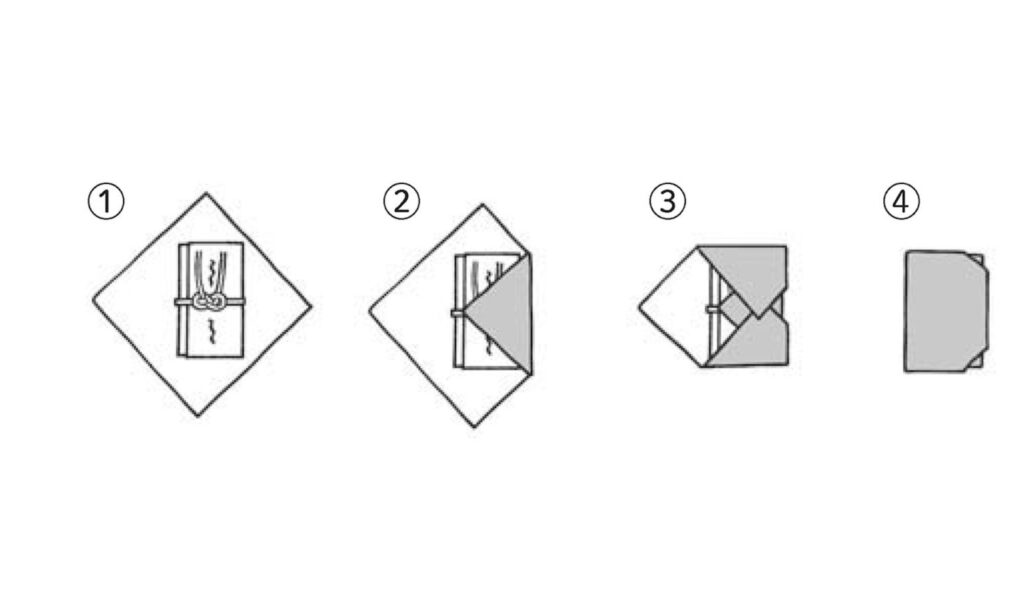 ①

②

③

④