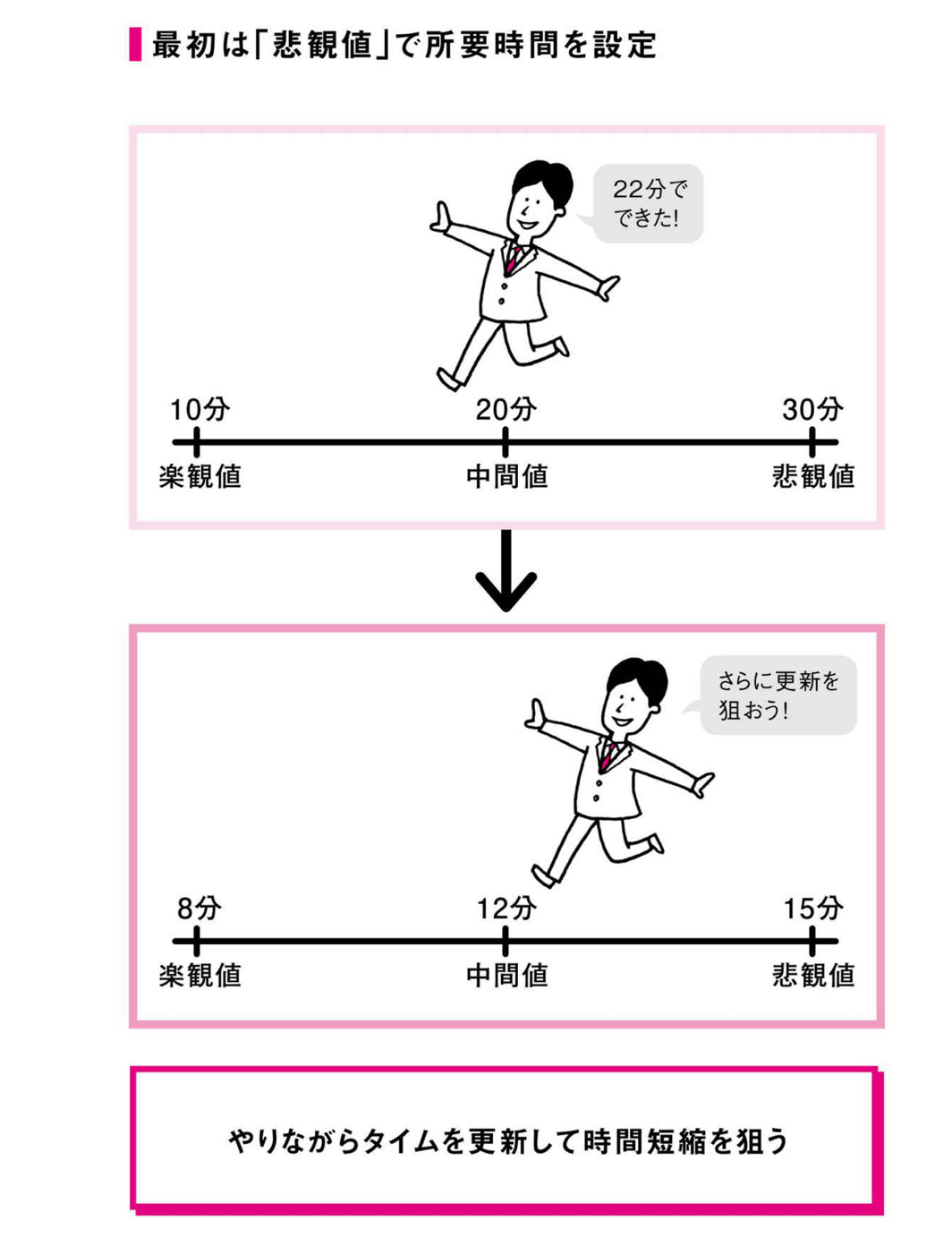 最初は「悲観値」で所要時間を設定

22分でできた!

10分
楽観値

20分
中間値

30分
悲観値

さらに更新を狙おう!

8分
楽観値

12分
中間値

15分
悲観値

やりながらタイムを更新して時間短縮を狙う