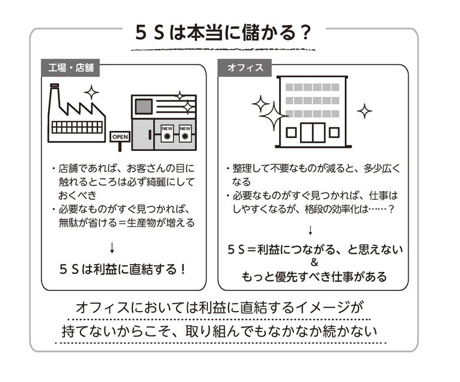 ５Ｓは本当に儲かる？

工場・店舗

OPEN

NEW

NEW

・店舗であれば、お客さんの目に触れるところは必ず綺麗にしておくべき
・必要なものがすぐ見つかれば、無駄が省ける＝生産物が増える

↓

５Ｓは利益に直結する！

オフィス

・整理して不要なものが減ると、多少広くなる
・必要なものがすぐ見つかれば、仕事はしやすくなるが、格段の効率化は……？

↓

５Ｓ＝利益につながる、と思えない
＆
もっと優先すべき仕事がある

オフィスにおいては利益に直結するイメージが持てないからこそ、取り組んでもなかなか続かない