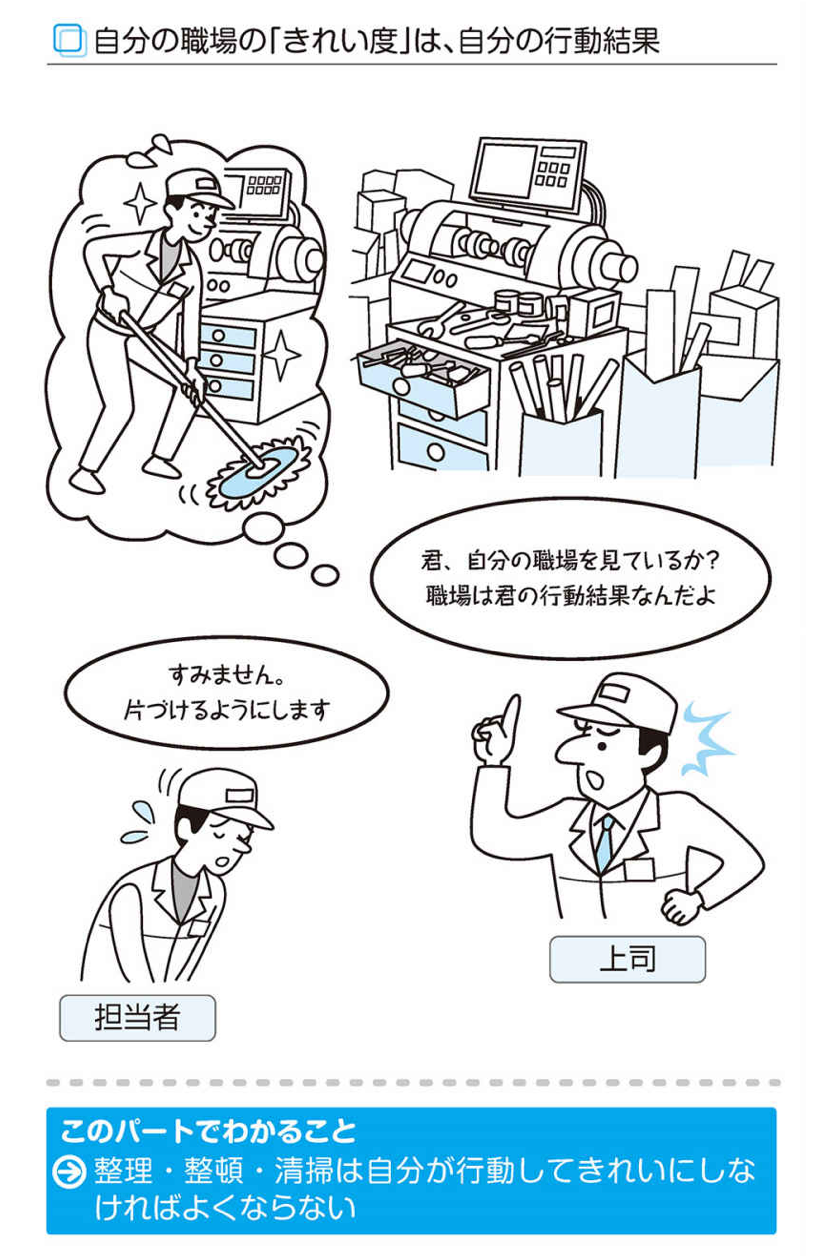 自分の職場の「きれい度」は、自分の行動結果

君、自分の職場を見ているか？
職場は君の行動結果なんだよ

すみません。
片づけるようにします

上司

担当者

このパートでわかること

整理・整頓・清掃は自分が行動してきれいにしなければよくならない