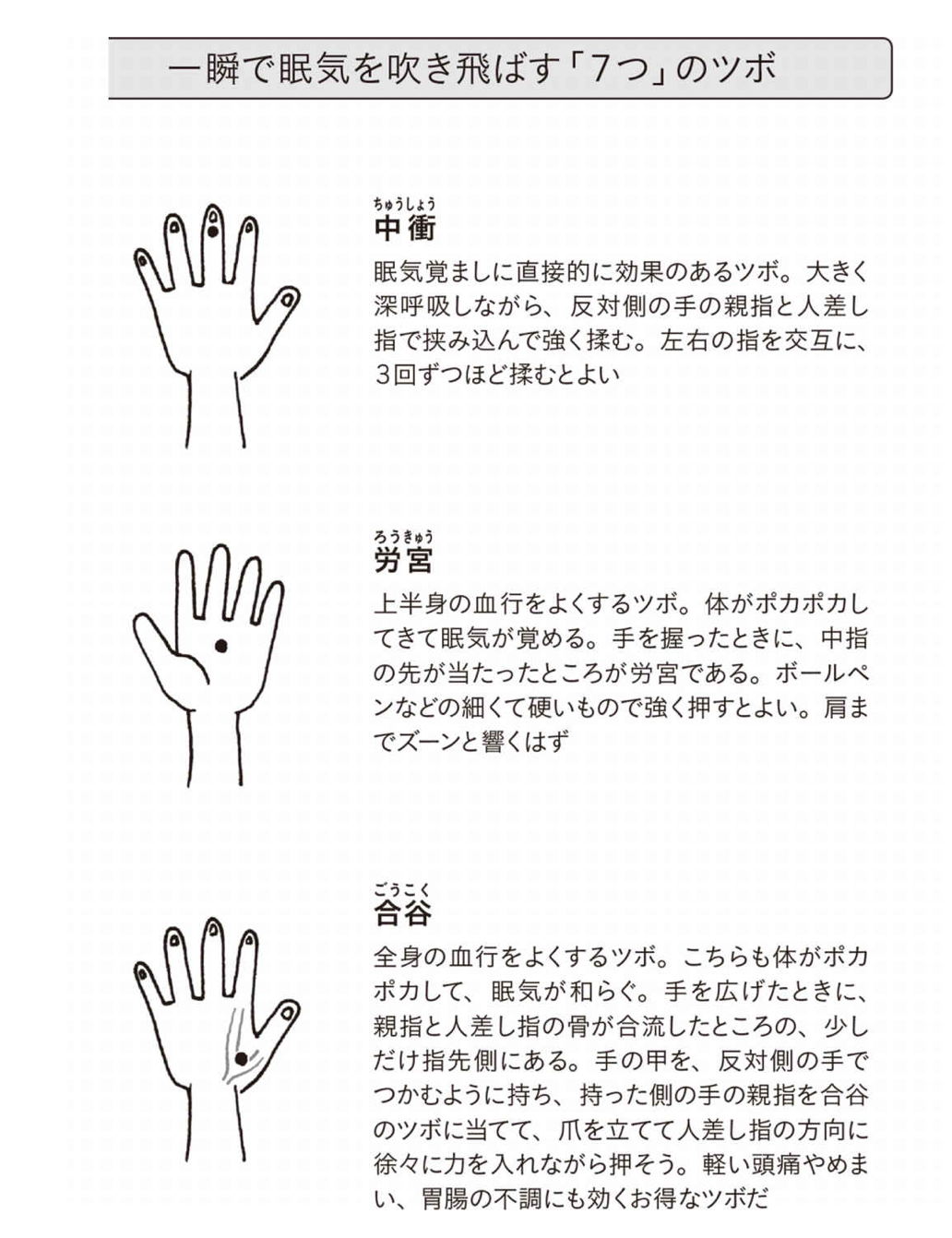 一瞬で眠気を吹き飛ばす「7つ」のツボ

ちゅうしょう
中衝
眠気覚ましに直接的に効果のあるツボ。大きく深呼吸しながら、反対側の手の親指と人差し指で挟み込んで強く揉む。左右の指を交互に、3回ずつほど揉むとよい

ろうきゅう
労宮
上半身の血行をよくするツボ。体がポカポカしてきて眠気が覚める。手を握ったときに、中指の先が当たったところが労宮である。ボールペンなどの細くて硬いもので強く押すとよい。肩までズーンと響くはず

ごうこく
合谷
全身の血行をよくするツボ。こちらも体がポカポカして、眠気が和らぐ。手を広げたときに、親指と人差し指の骨が合流したところの、少しだけ指先側にある。手の甲を、反対側の手でつかむように持ち、持った側の手の親指を合谷のツボに当てて、爪を立てて人差し指の方向に徐々に力を入れながら押そう。軽い頭痛やめまい、胃腸の不調にも効くお得なツボだ