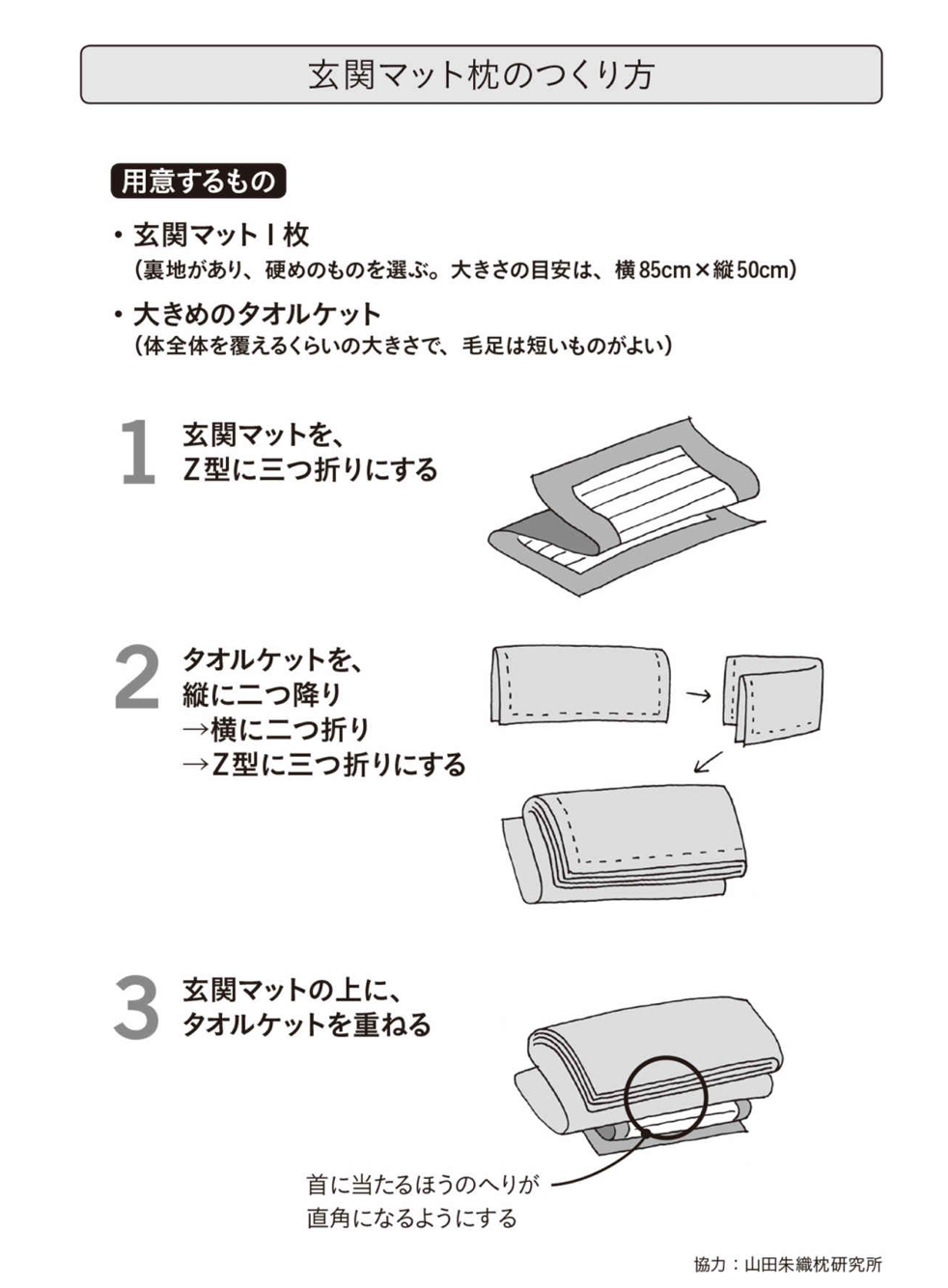 玄関マット枕のつくり方

用意するもの

・玄関マット１枚
（裏地があり、硬めのものを選ぶ。大きさの目安は、横85cm×縦50cm）

・大きめのタオルケット
（体全体を覆えるくらいの大きさで、毛足は短いものがよい）

1 玄関マットを、Z型に三つ折りにする

2 タオルケットを、縦に二つ降り →横に二つ折り →Z型に三つ折りにする

3 玄関マットの上に、タオルケットを重ねる

首に当たるほうのへりが直角になるようにする

協力：山田朱織枕研究所