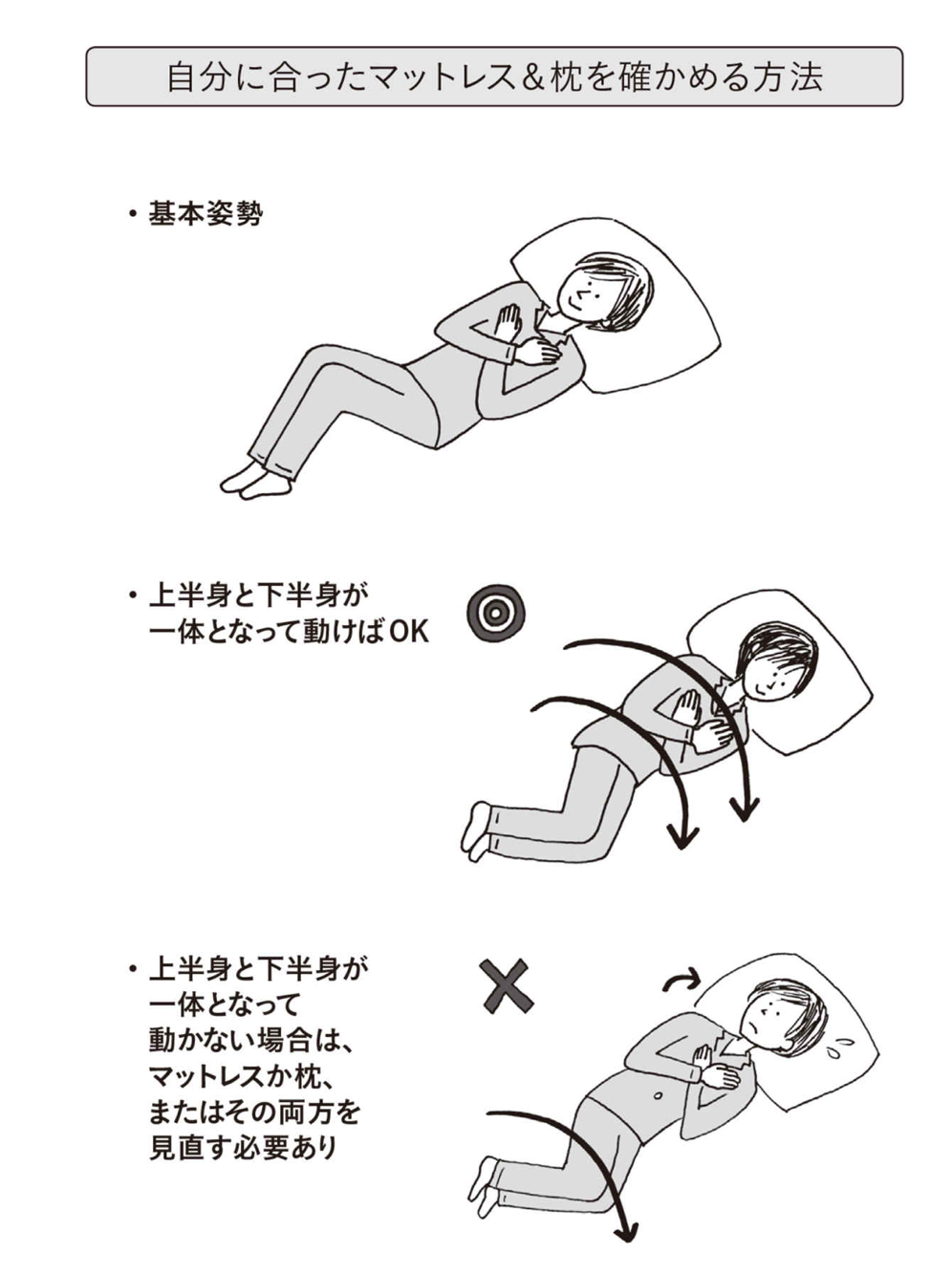 自分に合ったマットレス&枕を確かめる方法

・基本姿勢

・上半身と下半身が一体となって動けばOK

◎

・上半身と下半身が一体となって動かない場合は、マットレスか枕、またはその両方を見直す必要あり

×