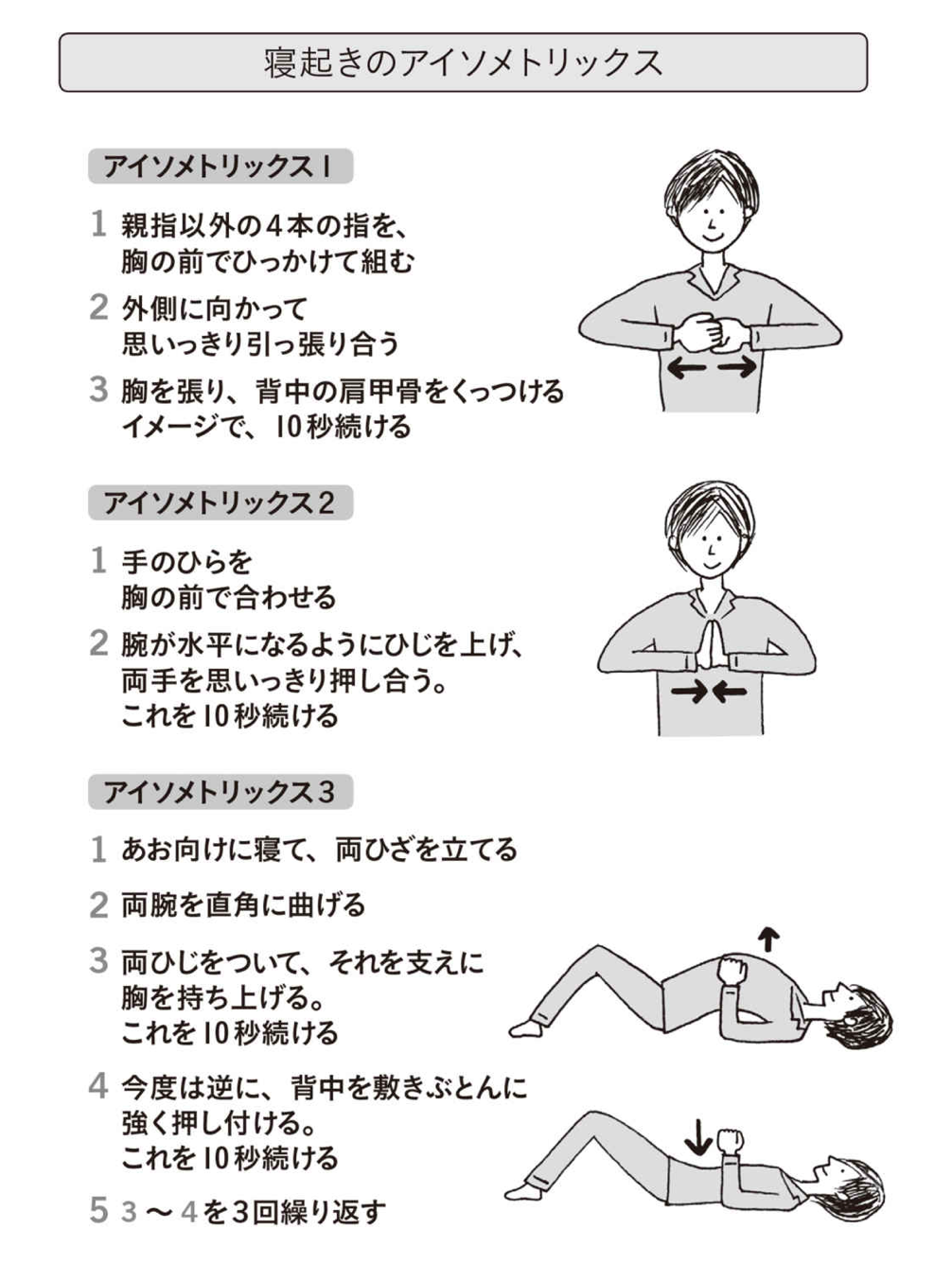 寝起きのアイソメトリックス

アイソメトリックス1

1 親指以外の4本の指を、胸の前でひっかけて組む

2 外側に向かって思いっきり引っ張り合う

3 胸を張り、背中の肩甲骨をくっつけるイメージで、10秒続ける

アイソメトリックス2

1 手のひらを胸の前で合わせる

2 腕が水平になるようにひじを上げ、両手を思いっきり押し合う。これを10秒続ける

アイソメトリックス3

1 あお向けに寝て、両ひざを立てる

2 両腕を直角に曲げる

3 両ひじをついて、それを支えに胸を持ち上げる。これを10秒続ける

4 今度は逆に、背中を敷きぶとんに強く押し付ける。これを10秒続ける

5 3〜4を3回繰り返す