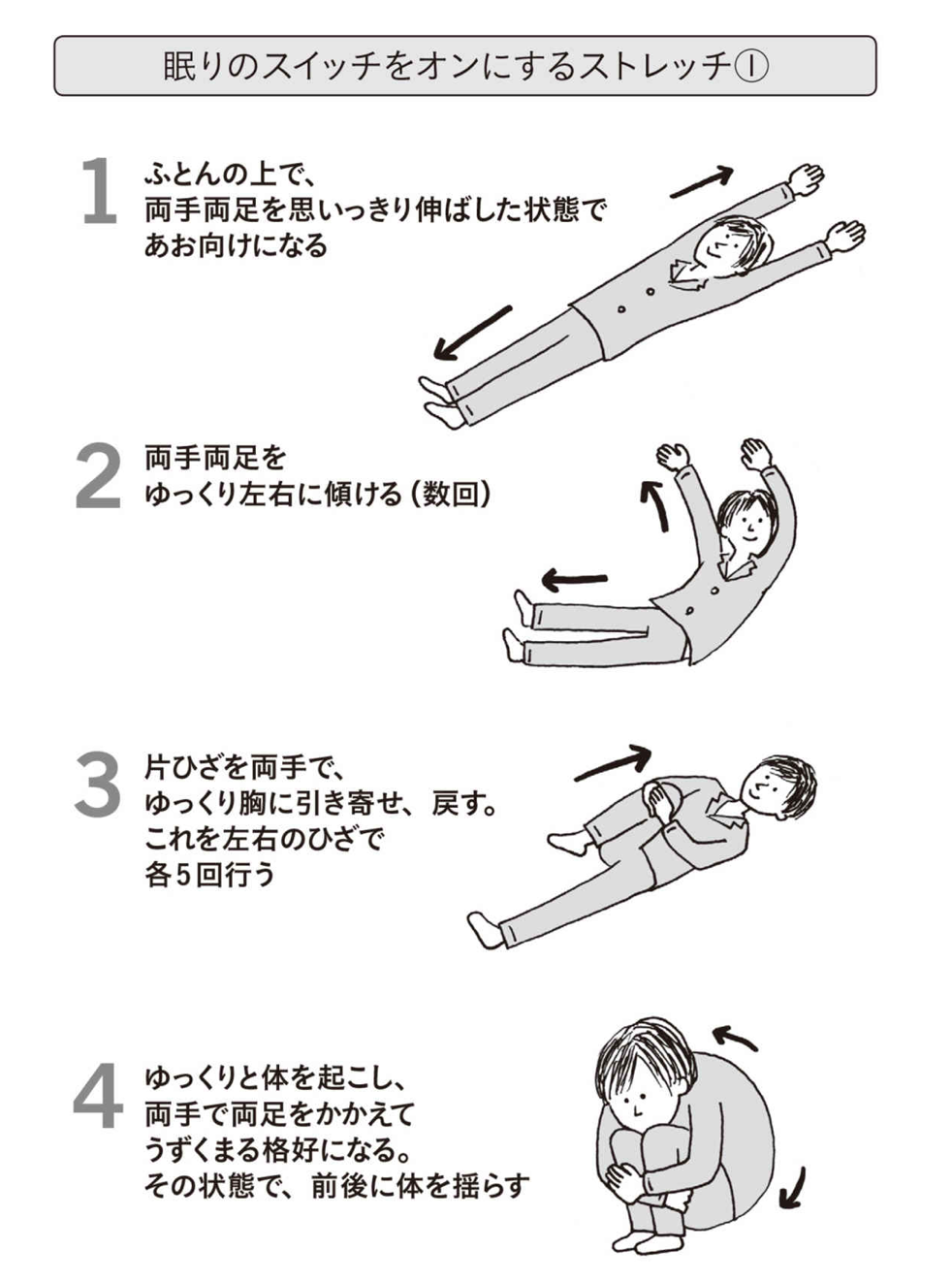 眠りのスイッチをオンにするストレッチ①

1 ふとんの上で、両手両足を思いっきり伸ばした状態であお向けになる

2 両手両足をゆっくり左右に傾ける（数回）

3 片ひざを両手で、ゆっくり胸に引き寄せ、戻す。これを左右のひざで各5回行う

4 ゆっくりと体を起こし、両手で両足をかかえてうずくまる格好になる。その状態で、前後に体を揺らす