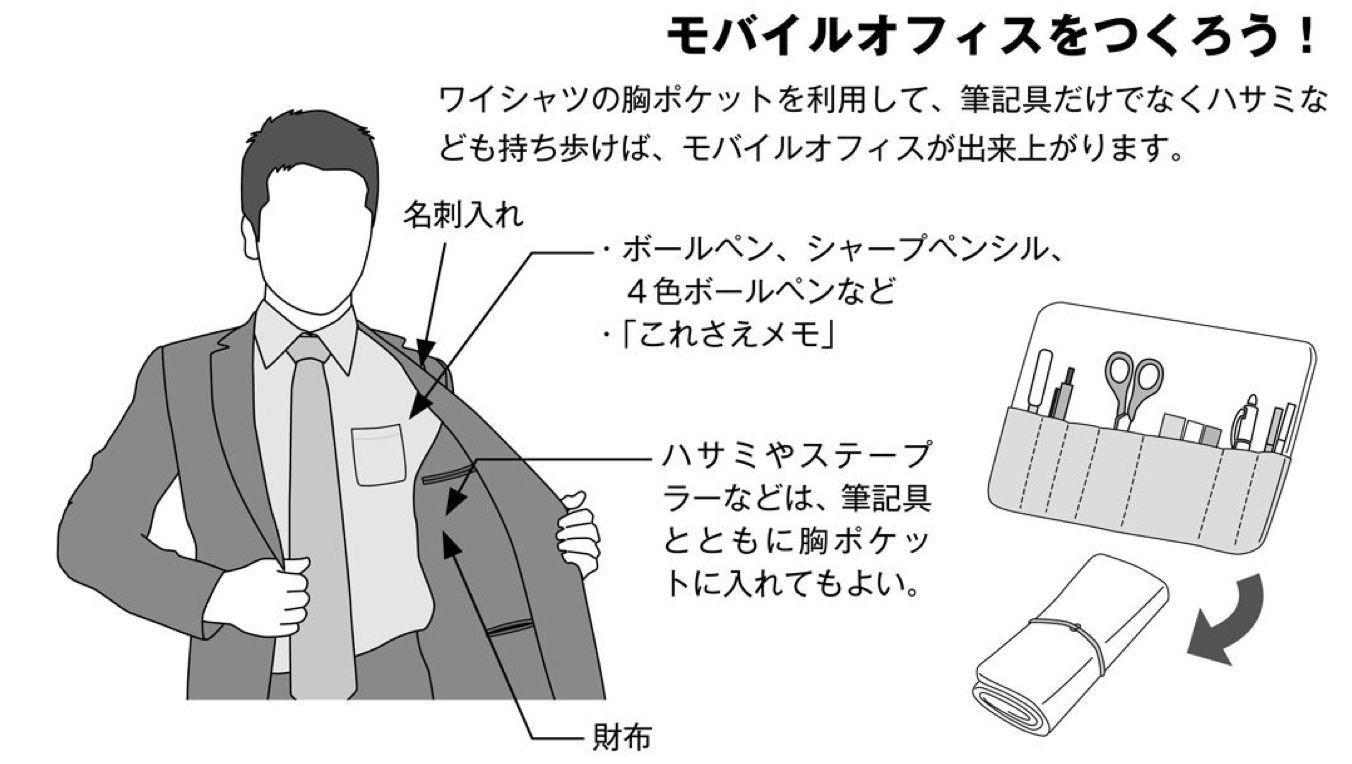 モバイルオフィスをつくろう！

ワイシャツの胸ポケットを利用して、筆記具だけでなくハサミなども持ち歩けば、モバイルオフィスが出来上がります。

名刺入れ

・ボールペン、シャープペンシル、４色ボールペンなど
・「これさえメモ」

ハサミやステープラーなどは、筆記具とともに胸ポケットに入れてもよい。

財布