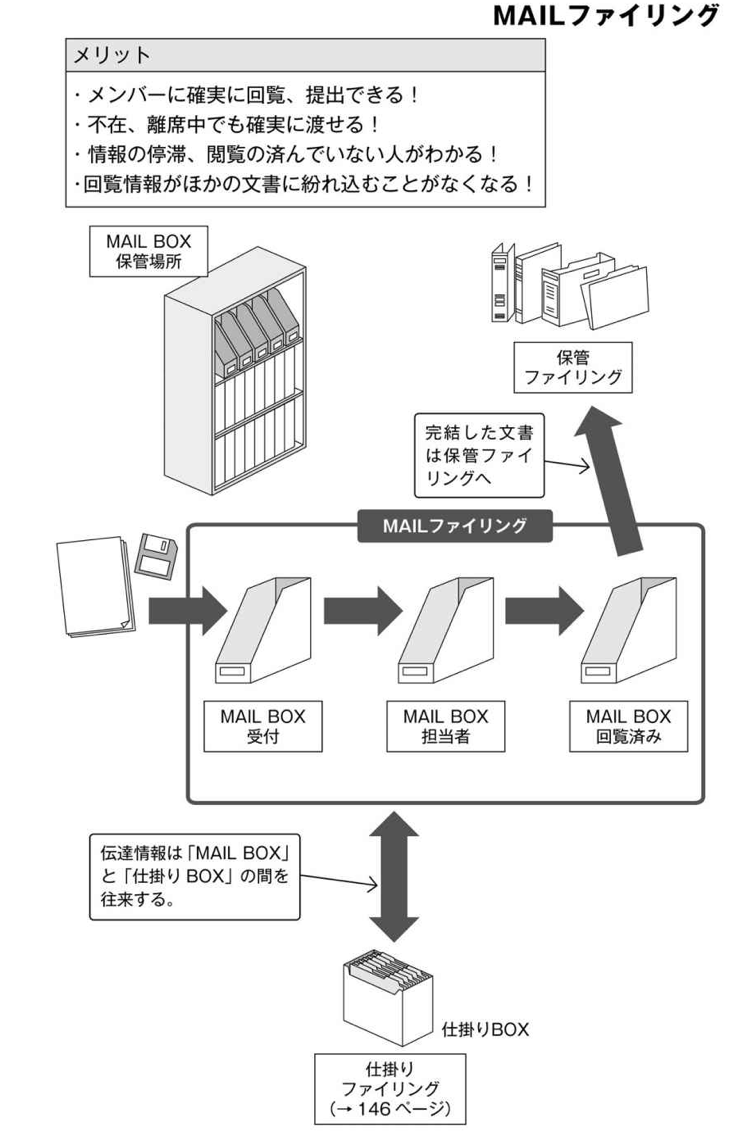 MAILファイリング

メリット
・メンバーに確実に回覧、提出できる！
・不在、離席中でも確実に渡せる！
・情報の停滞、閲覧の済んでいない人がわかる！
・回覧情報がほかの文書に紛れ込むことがなくなる！

MAIL BOX
保管場所

保管
ファイリング

完結した文書は保管ファイリングへ

MAILファイリング

MAIL BOX
受付

MAIL BOX
担当者

MAIL BOX
回覧済み

伝達情報は「MAIL BOX」と「仕掛り BOX」の間を往来する。

仕掛りBOX

仕掛り
ファイリング
（→ 146 ページ）