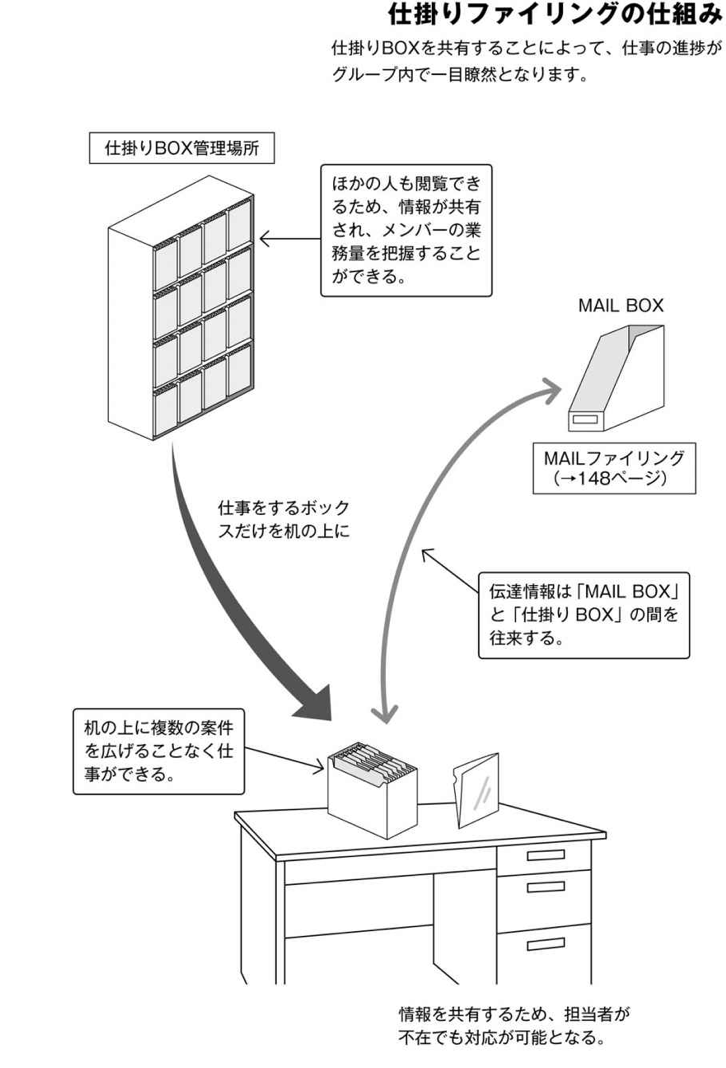 仕掛りファイリングの仕組み

仕掛りBOXを共有することによって、仕事の進捗がグループ内で一目瞭然となります。

仕掛りBOX管理場所

ほかの人も閲覧できるため、情報が共有され、メンバーの業務量を把握することができる。

MAIL BOX

MAILファイリング（→148ページ）

仕事をするボックスだけを机の上に

伝達情報は「MAIL BOX」と「仕掛り BOX」の間を往来する。

机の上に複数の案件を広げることなく仕事ができる。

情報を共有するため、担当者が不在でも対応が可能となる。