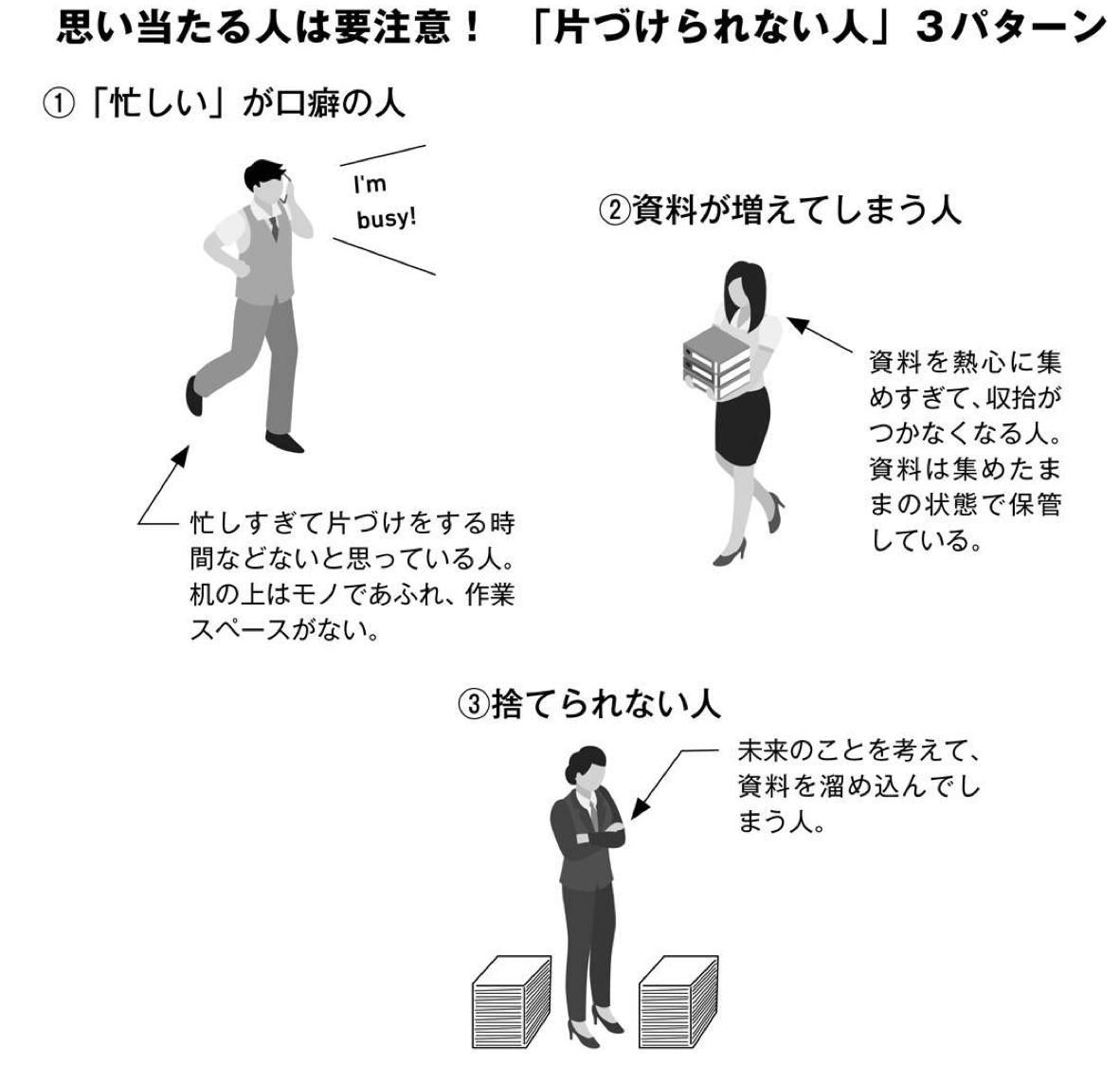 思い当たる人は要注意！　「片づけられない人」３パターン

①「忙しい」が口癖の人

I'm busy!

忙しすぎて片づけをする時間などないと思っている人。机の上はモノであふれ、作業スペースがない。

②資料が増えてしまう人

資料を熱心に集めすぎて、収拾がつかなくなる人。資料は集めたままの状態で保管している。

③捨てられない人

未来のことを考えて、資料を溜め込んでしまう人。